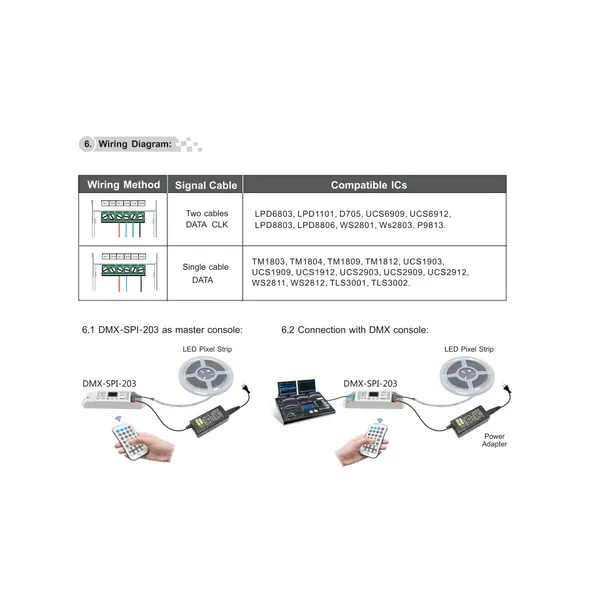 6. Wiring Diagram:

| Wiring Method | Signal Cable | Compatible ICs |
|---|---|---|
| | Two cables DATA CLK | LPD6803, LPD1101, D705, UCS6909, UCS6912, LPD8803, LPD8806, WS2801, Ws2803, P9813. |
| | Single cable DATA | TM1803, TM1804, TM1809, TM1812, UCS1903, UCS1909, UCS1912, UCS2903, UCS2909, UCS2912, WS2811, WS2812, TLS3001, TLS3002. |

6.1 DMX-SPI-203 as master console:

LED Pixel Strip

DMX-SPI-203

6.2 Connection with DMX console:

LED Pixel Strip

DMX-SPI-203

Power Adapter